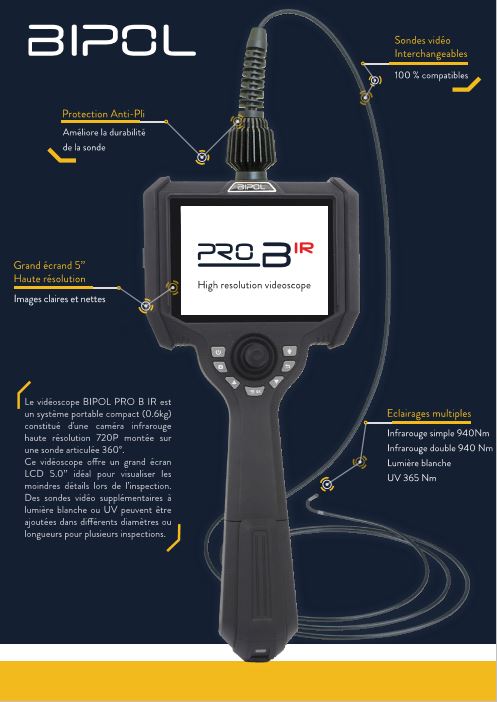 BIPOL

Sondes vidéo Interchangeables
100 % compatibles

Protection Anti-Pli
Améliore la durabilité de la sonde

BIPOL

PRO B IR
High resolution videoscope

Grand écrand 5"
Haute résolution
Images claires et nettes

Le vidéoscope BIPOL PRO B IR est un système portable compact (0.6kg) constitué d'une caméra infrarouge haute résolution 720P montée sur une sonde articulée 360°.
Ce vidéoscope offre un grand écran LCD 5.0" idéal pour visualiser les moindres détails lors de l'inspection. Des sondes vidéo supplémentaires à lumière blanche ou UV peuvent être ajoutées dans différents diamètres ou longueurs pour plusieurs inspections.

Eclairages multiples
Infrarouge simple 940Nm
Infrarouge double 940 Nm
Lumière blanche
UV 365 Nm