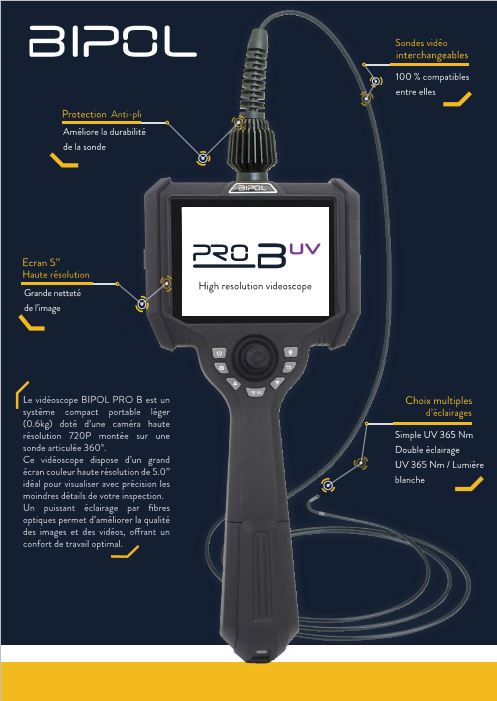 BIPOL

Sondes vidéo interchangeables

100 % compatibles entre elles

Protection Anti-pli

Améliore la durabilité de la sonde

BIPOL

PRO B UV

High resolution videoscope

Ecran 5"
Haute résolution

Grande netteté de l'image

Le vidéoscope BIPOL PRO B est un système compact portable léger (0.6kg) doté d'une caméra haute résolution 720P montée sur une sonde articulée 360°.
Ce vidéoscope dispose d'un grand écran couleur haute résolution de 5.0" idéal pour visualiser avec précision les moindres détails de votre inspection.
Un puissant éclairage par fibres optiques permet d'améliorer la qualité des images et des vidéos, offrant un confort de travail optimal.

Choix multiples d'éclairages

Simple UV 365 Nm
Double éclairage
UV 365 Nm / Lumière blanche