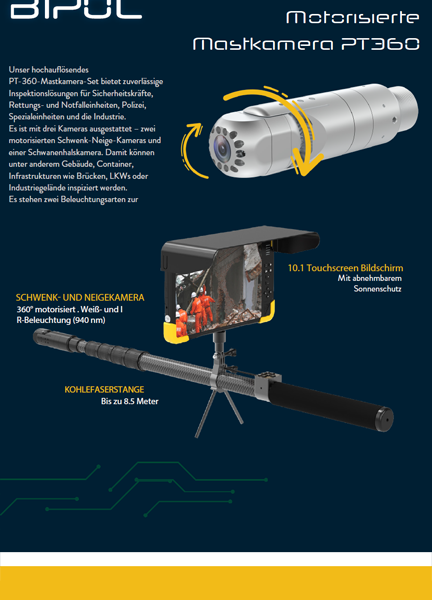 BIPOL

Motorisierte Mastkamera PT360

Unser hochauflösendes PT-360-Mastkamera-Set bietet zuverlässige Inspektionslösungen für Sicherheitskräfte, Rettungs- und Notfalleinheiten, Polizei, Spezialeinheiten und die Industrie.
Es ist mit drei Kameras ausgestattet – zwei motorisierten Schwenk-Neige-Kameras und einer Schwanenhalskamera. Damit können unter anderem Gebäude, Container, Infrastrukturen wie Brücken, LKWs oder Industriegelände inspiziert werden.
Es stehen zwei Beleuchtungsarten zur

10.1 Touchscreen Bildschirm
Mit abnehmbarem Sonnenschutz

SCHWENK- UND NEIGEKAMERA
360° motorisiert . Weiß- und I R-Beleuchtung (940 nm)

KOHLEFASERSTANGE
Bis zu 8.5 Meter