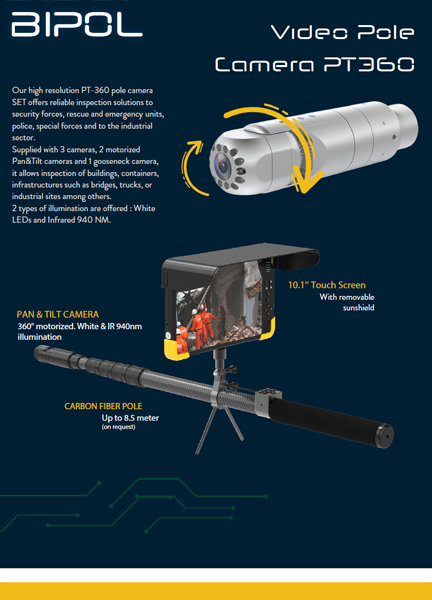 BIPOL

Video Pole Camera PT360

Our high resolution PT-360 pole camera SET offers reliable inspection solutions to security forces, rescue and emergency units, police, special forces and to the industrial sector.
Supplied with 3 cameras, 2 motorized Pan&Tilt cameras and 1 gooseneck camera, it allows inspection of buildings, containers, infrastructures such as bridges, trucks, or industrial sites among others.
2 types of illumination are offered : White LEDs and Infrared 940 NM.

10.1" Touch Screen
With removable sunshield

PAN & TILT CAMERA
360° motorized. White & IR 940nm illumination

CARBON FIBER POLE
Up to 8.5 meter
(on request)